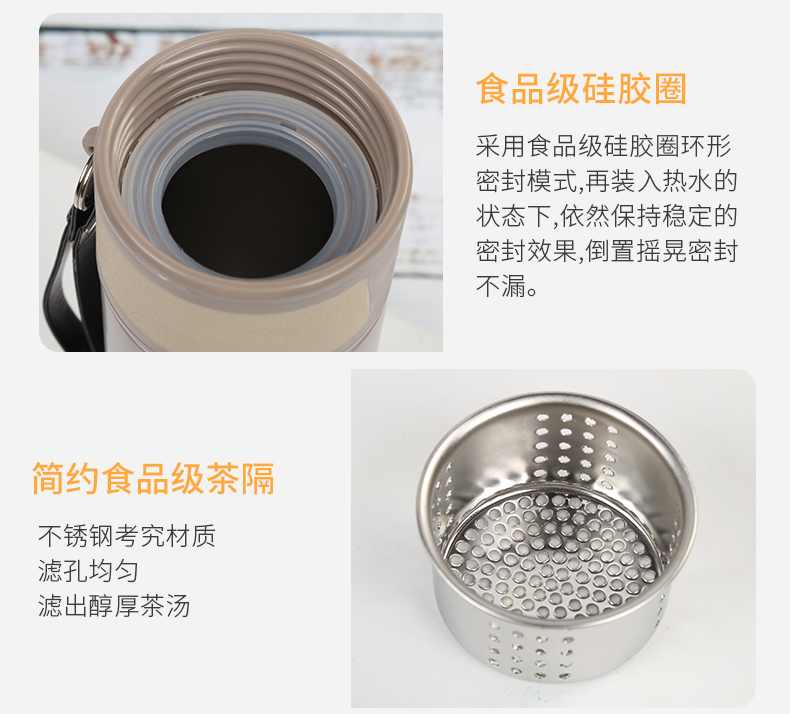 食品级硅胶圈

采用食品级硅胶圈环形密封模式,再装入热水的状态下,依然保持稳定的密封效果,倒置摇晃密封不漏。

简约食品级茶隔

不锈钢考究材质
滤孔均匀
滤出醇厚茶汤